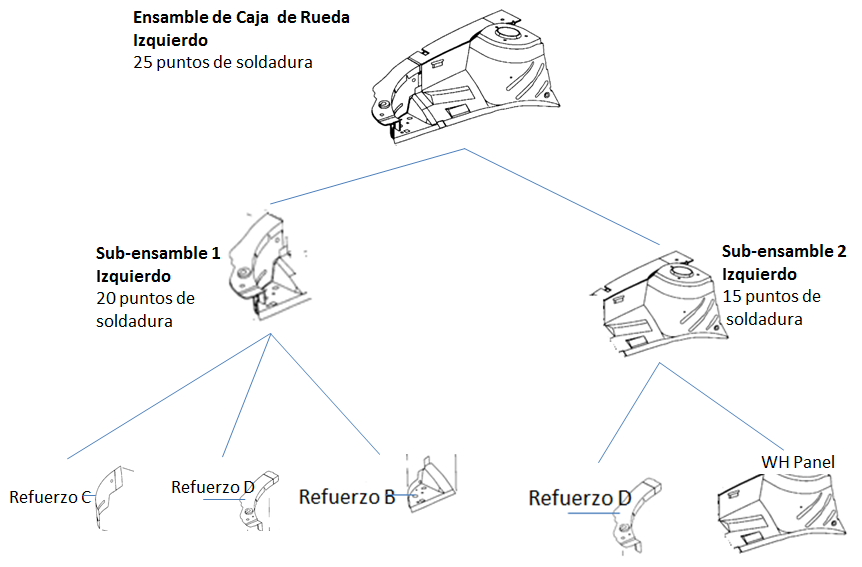 Ensamble de Caja de Rueda Izquierdo
25 puntos de soldadura

Sub-ensamble 1 Izquierdo
20 puntos de soldadura

Sub-ensamble 2 Izquierdo
15 puntos de soldadura

Refuerzo C

Refuerzo D

Refuerzo B

Refuerzo D

WH Panel